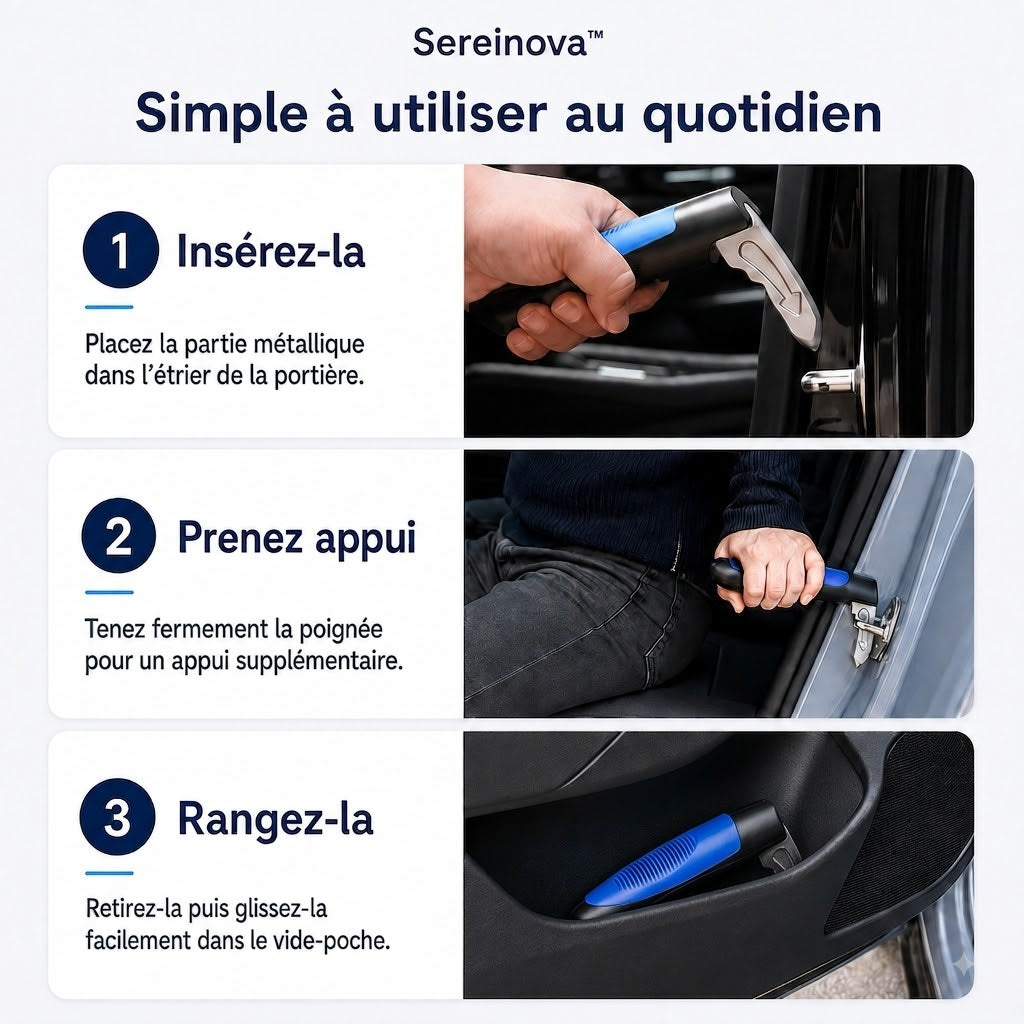 Sereinova™

Simple à utiliser au quotidien

1 Insérez-la

Placez la partie métallique dans l'étrier de la portière.

2 Prenez appui

Tenez fermement la poignée pour un appui supplémentaire.

3 Rangez-la

Retirez-la puis glissez-la facilement dans le vide-poche.